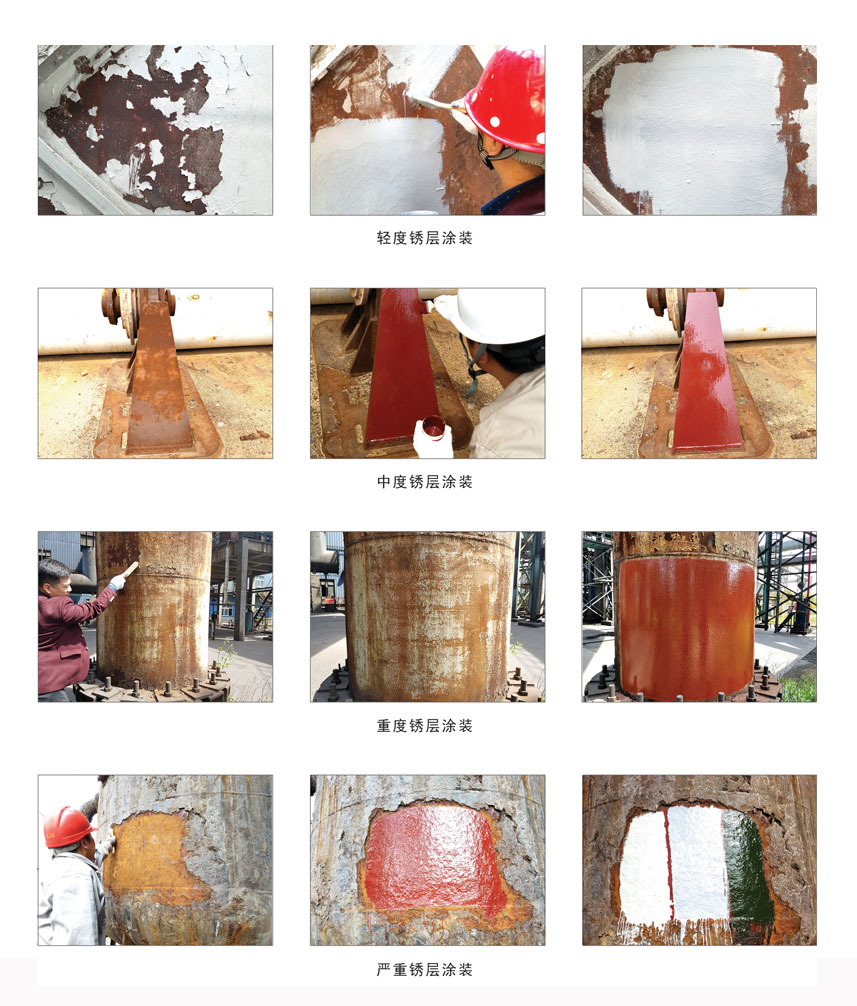 轻度锈层涂装

中度锈层涂装

重度锈层涂装

严重锈层涂装